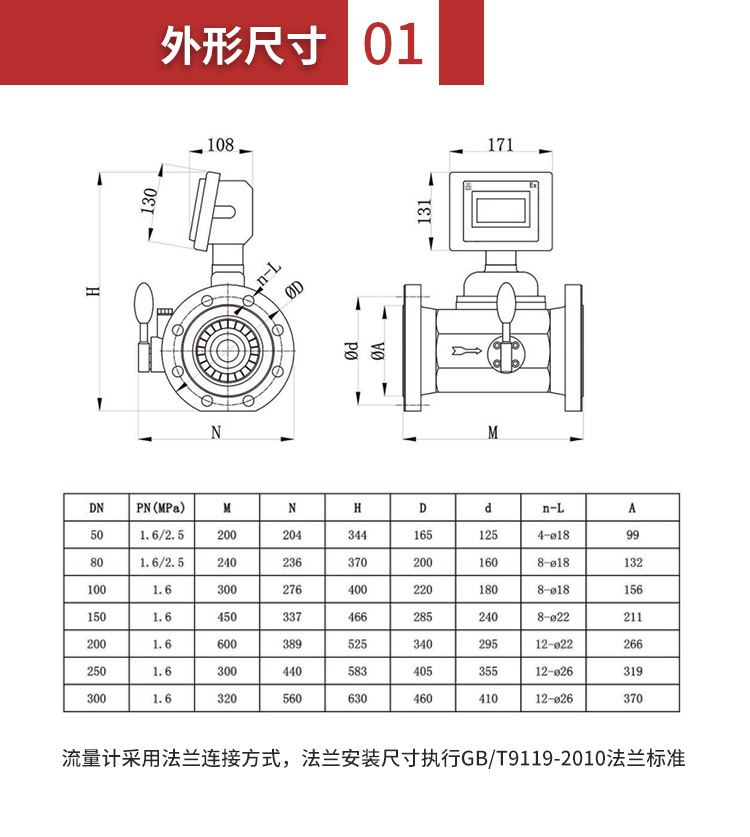 外形尺寸 01

108

130

H

n-L

ØD

N

171

131

Ex

Ød

ØA

M

| DN | PN(MPa) | M | N | H | D | d | n-L | A |
|---|---|---|---|---|---|---|---|---|
| 50 | 1.6/2.5 | 200 | 204 | 344 | 165 | 125 | 4-ø18 | 99 |
| 80 | 1.6/2.5 | 240 | 236 | 370 | 200 | 160 | 8-ø18 | 132 |
| 100 | 1.6 | 300 | 276 | 400 | 220 | 180 | 8-ø18 | 156 |
| 150 | 1.6 | 450 | 337 | 466 | 285 | 240 | 8-ø22 | 211 |
| 200 | 1.6 | 600 | 389 | 525 | 340 | 295 | 12-ø22 | 266 |
| 250 | 1.6 | 300 | 440 | 583 | 405 | 355 | 12-ø26 | 319 |
| 300 | 1.6 | 320 | 560 | 630 | 460 | 410 | 12-ø26 | 370 |

流量计采用法兰连接方式，法兰安装尺寸执行GB/T9119-2010法兰标准